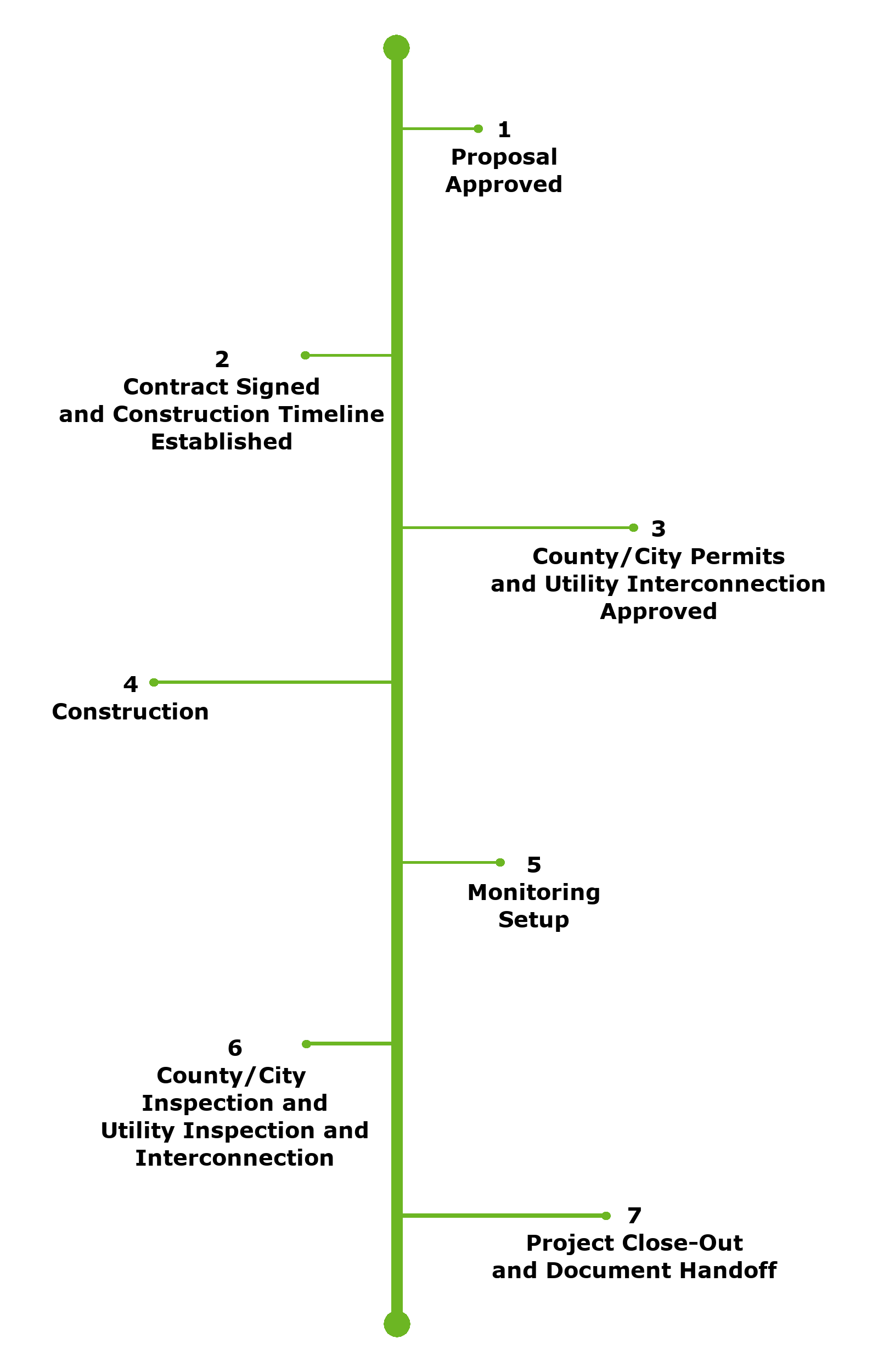 1
Proposal Approved

2
Contract Signed and Construction Timeline Established

3
County/City Permits and Utility Interconnection Approved

4
Construction

5
Monitoring Setup

6
County/City Inspection and Utility Inspection and Interconnection

7
Project Close-Out and Document Handoff